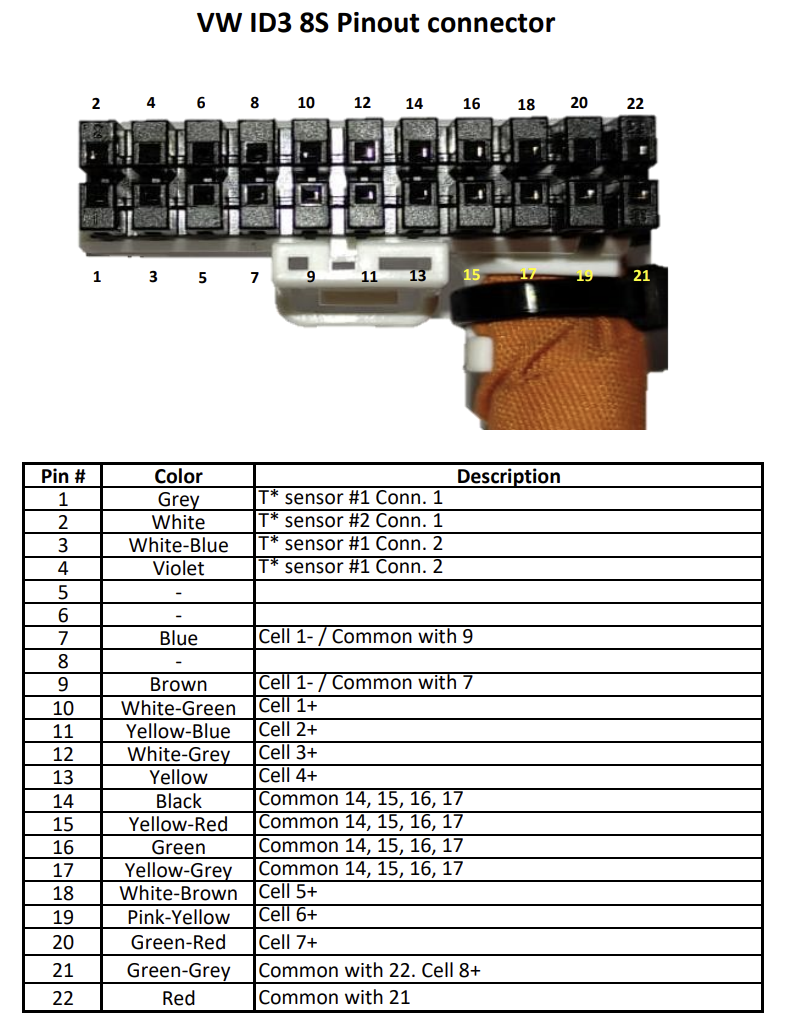 VW ID3 8S Pinout connector

2 4 6 8 10 12 14 16 18 20 22

1 3 5 7 9 11 13 15 17 19 21

| Pin # | Color | Description |
|---|---|---|
| 1 | Grey | T* sensor #1 Conn. 1 |
| 2 | White | T* sensor #2 Conn. 1 |
| 3 | White-Blue | T* sensor #1 Conn. 2 |
| 4 | Violet | T* sensor #1 Conn. 2 |
| 5 | - | |
| 6 | - | |
| 7 | Blue | Cell 1- / Common with 9 |
| 8 | - | |
| 9 | Brown | Cell 1- / Common with 7 |
| 10 | White-Green | Cell 1+ |
| 11 | Yellow-Blue | Cell 2+ |
| 12 | White-Grey | Cell 3+ |
| 13 | Yellow | Cell 4+ |
| 14 | Black | Common 14, 15, 16, 17 |
| 15 | Yellow-Red | Common 14, 15, 16, 17 |
| 16 | Green | Common 14, 15, 16, 17 |
| 17 | Yellow-Grey | Common 14, 15, 16, 17 |
| 18 | White-Brown | Cell 5+ |
| 19 | Pink-Yellow | Cell 6+ |
| 20 | Green-Red | Cell 7+ |
| 21 | Green-Grey | Common with 22. Cell 8+ |
| 22 | Red | Common with 21 |